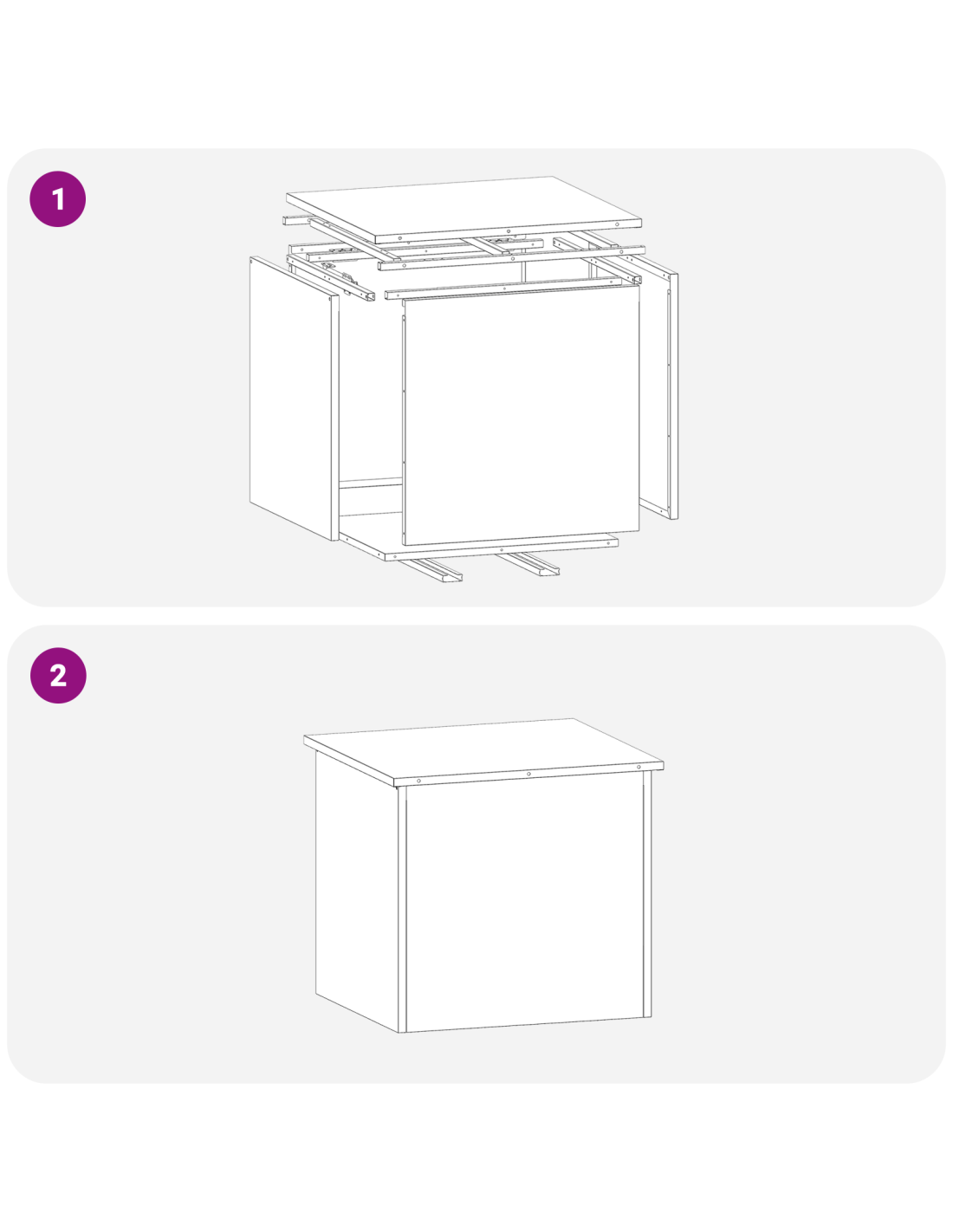 1

2