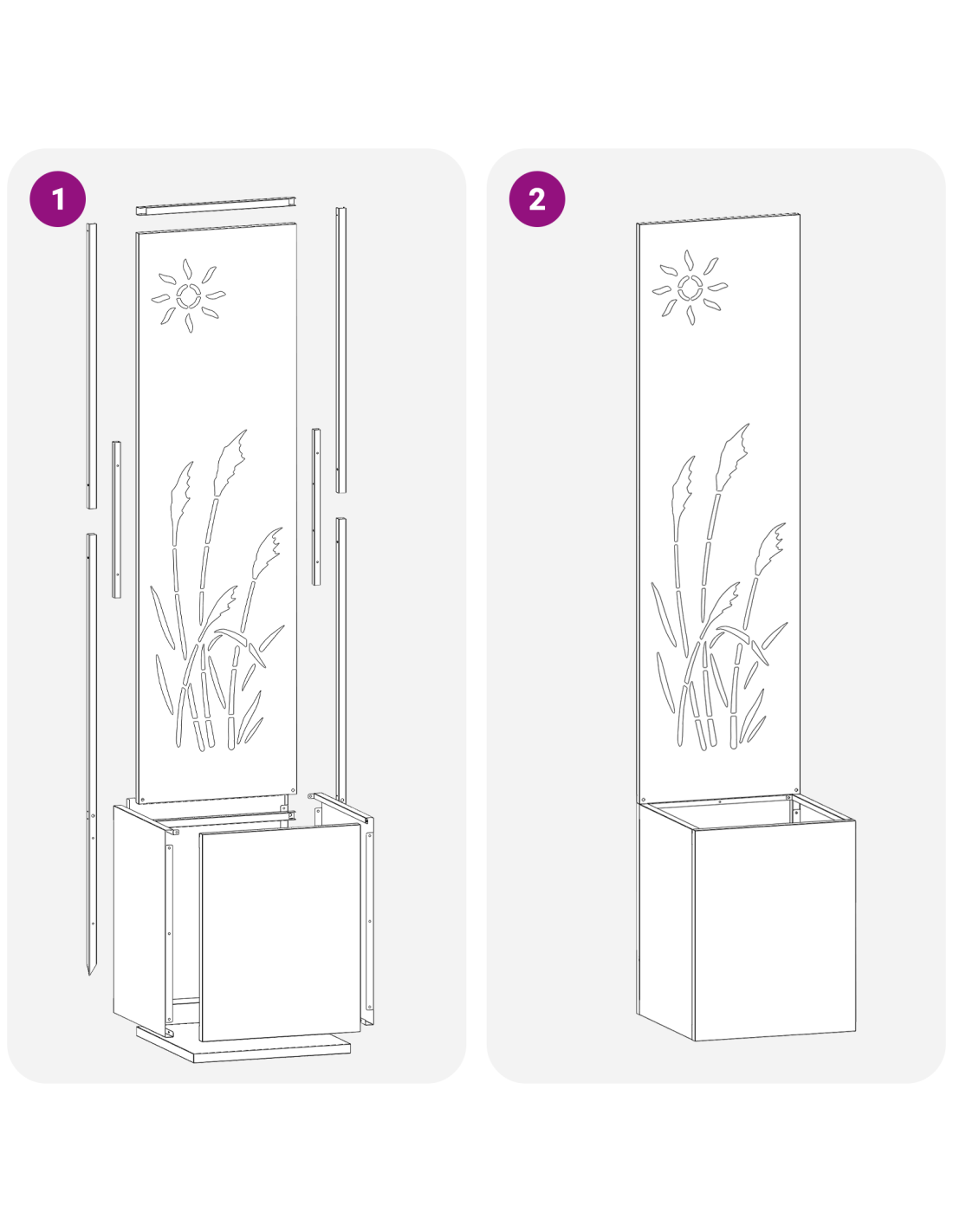 1

2