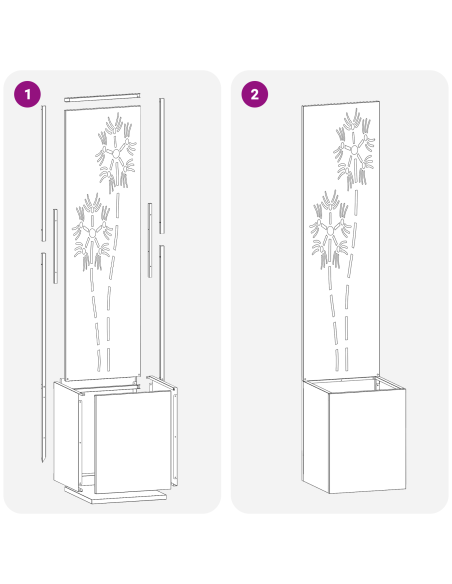 1

2