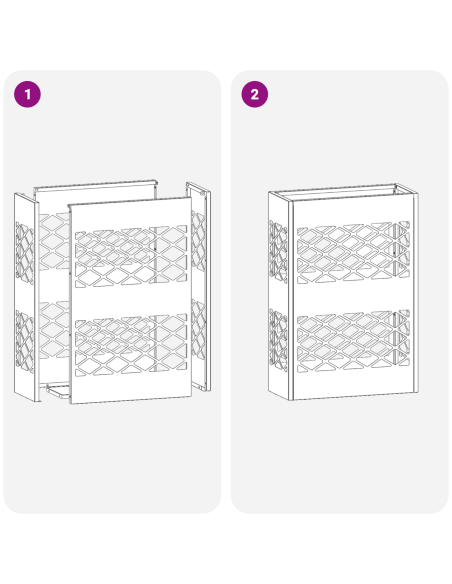 1

2