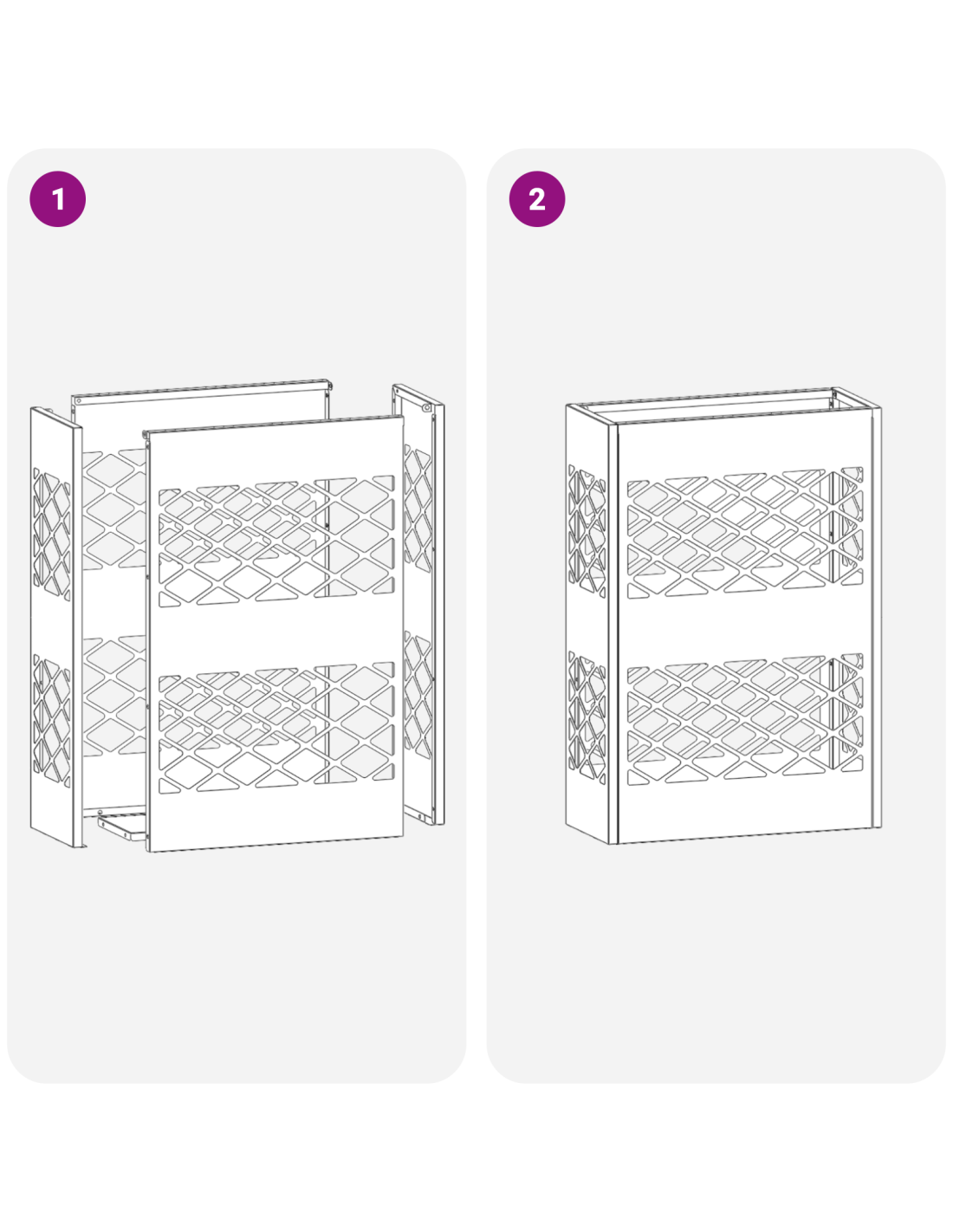 1

2