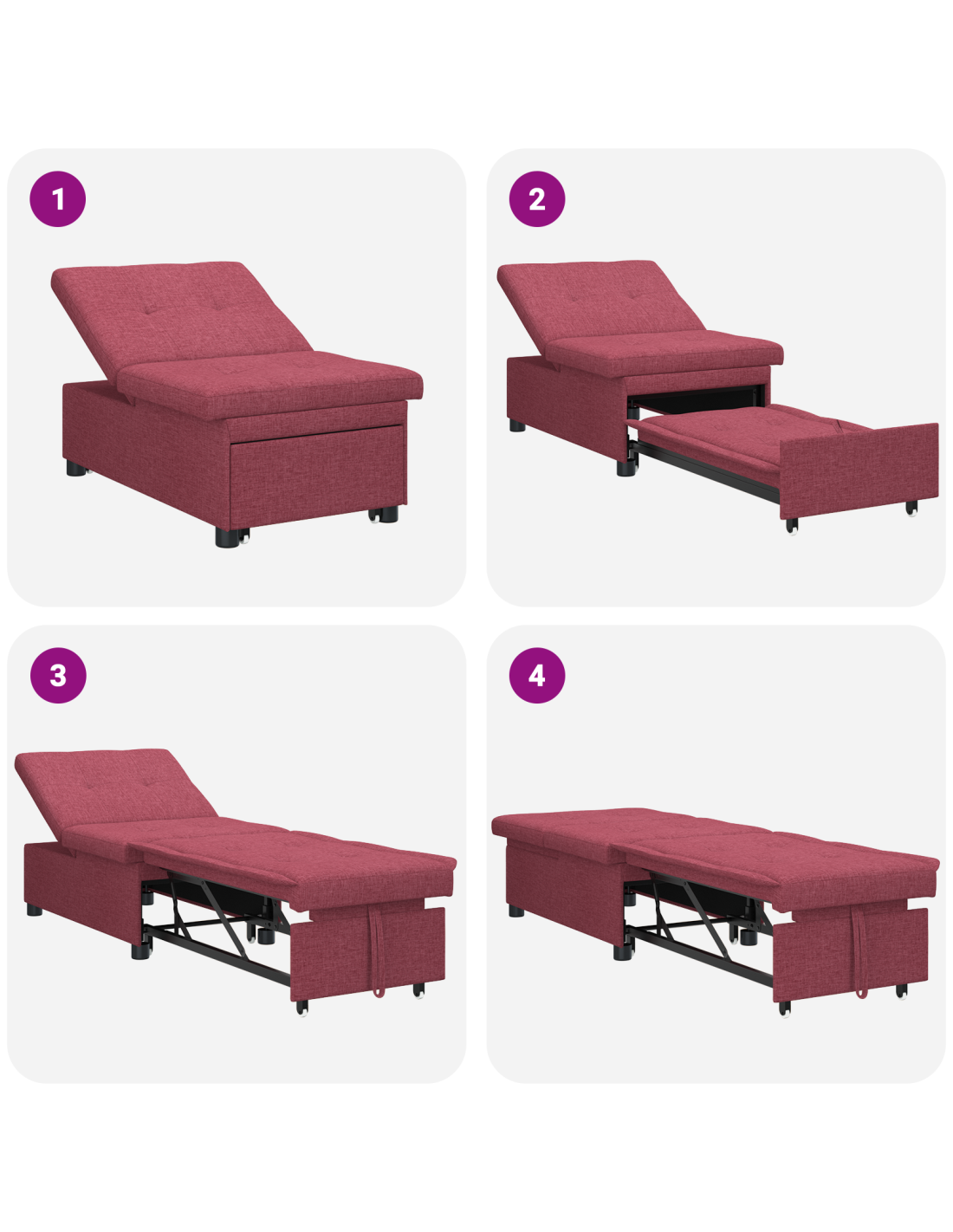 1

2

3

4