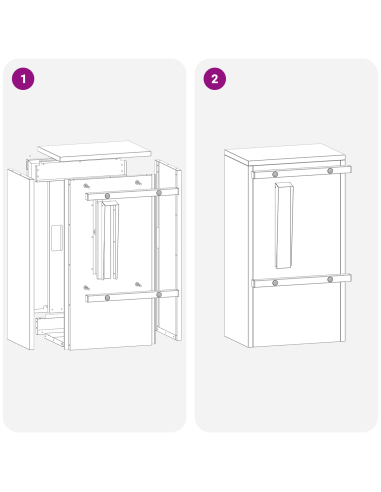 1

2