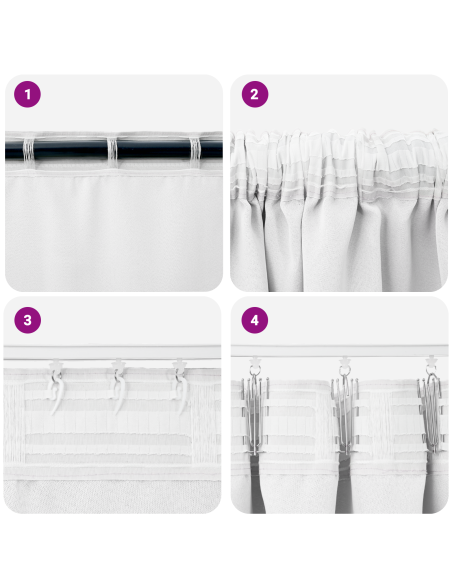 1

2

3

4