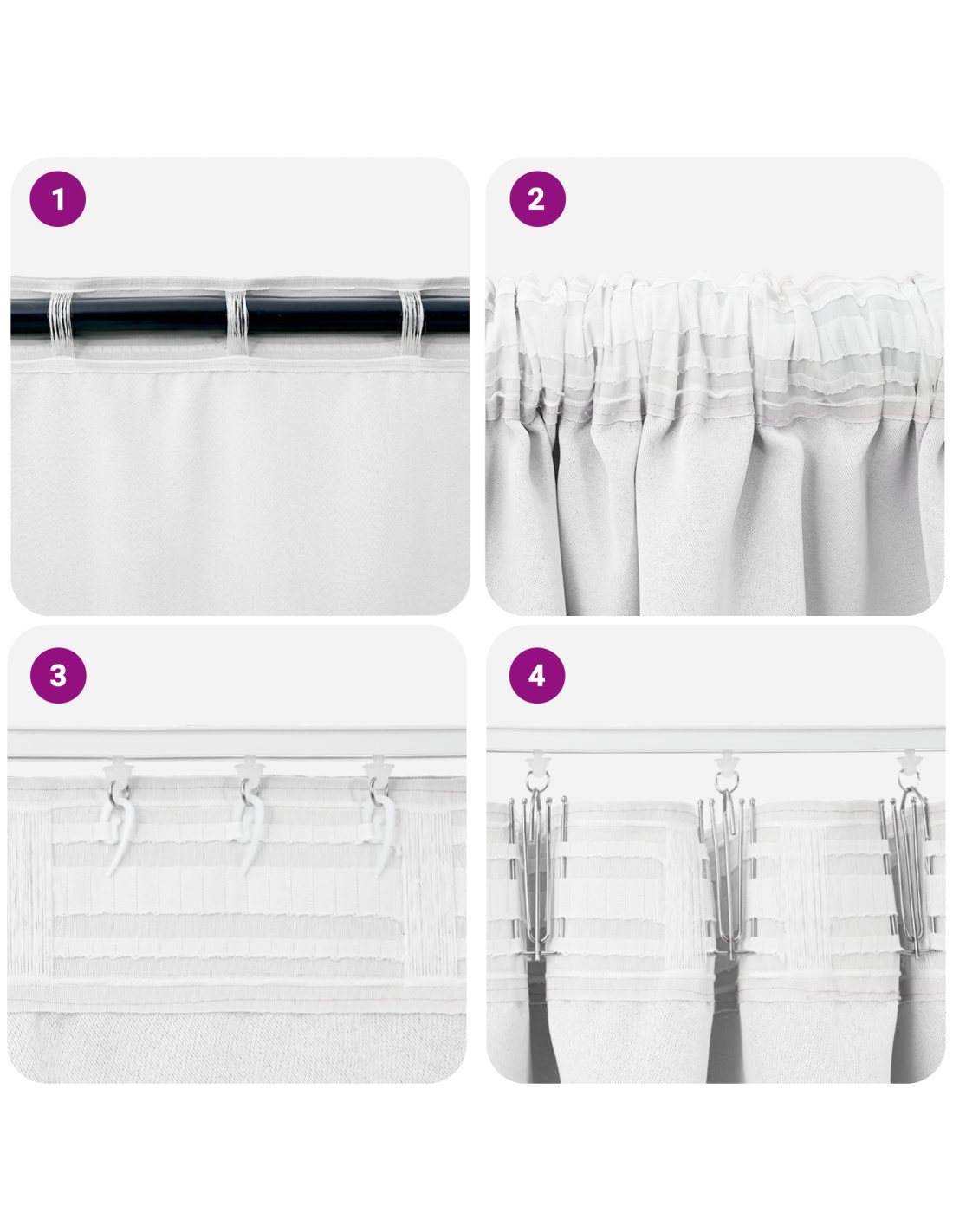 1

2

3

4