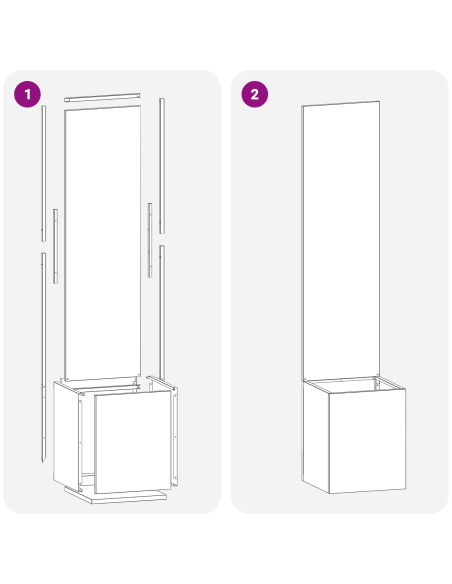 1

2