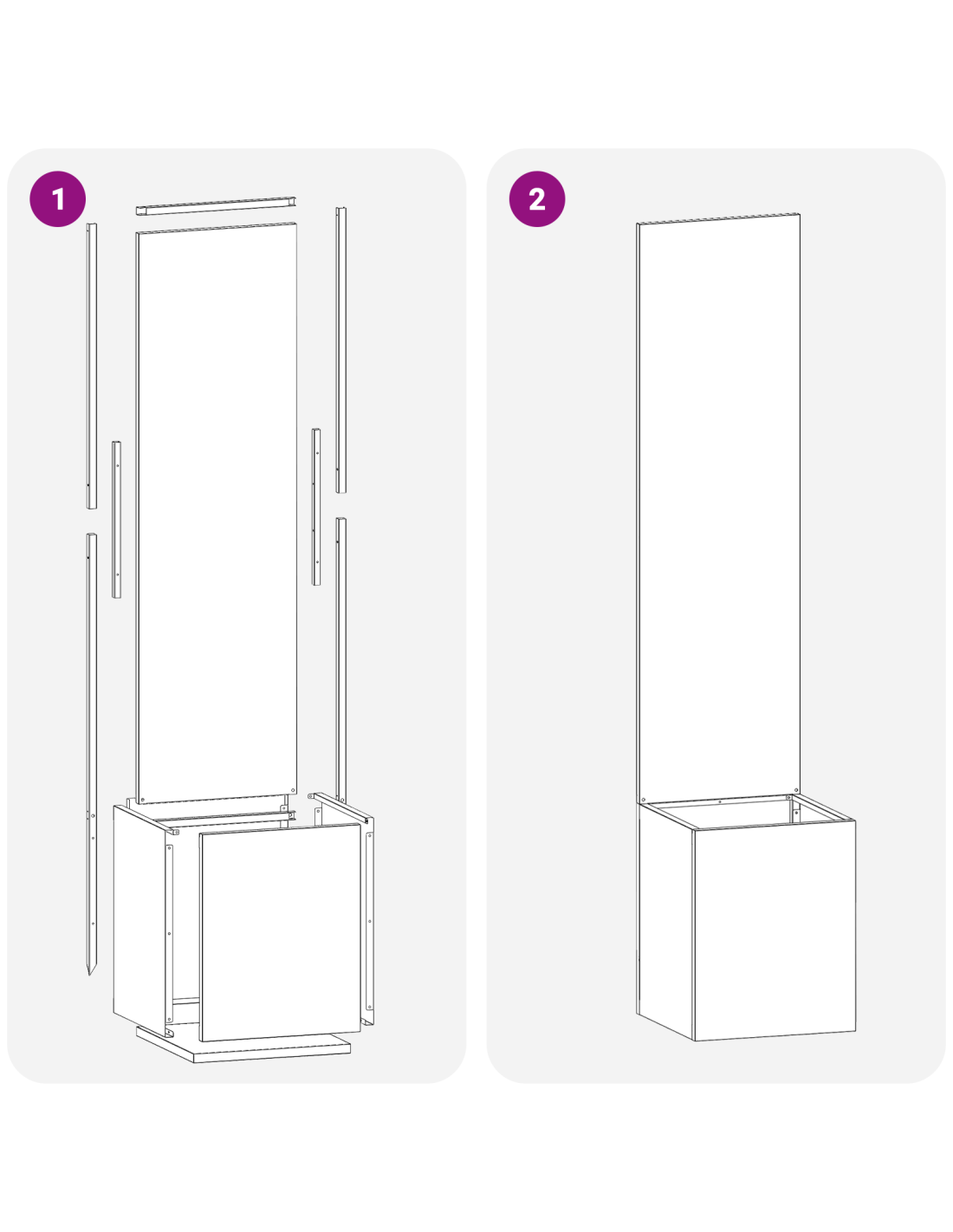 1

2