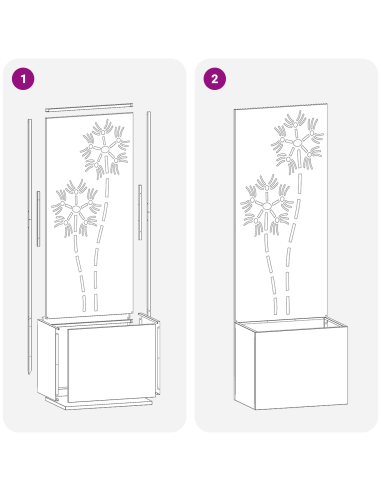 1

2