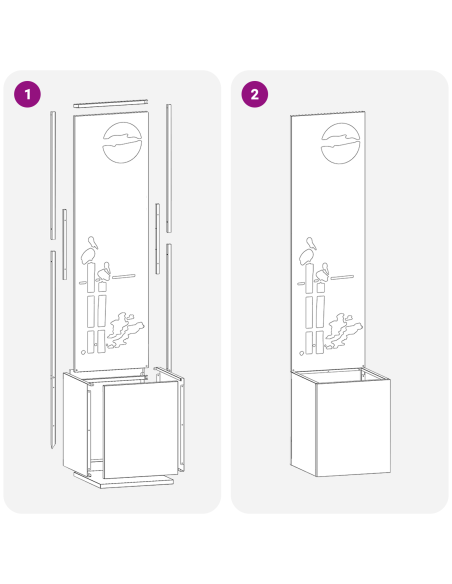 1

2