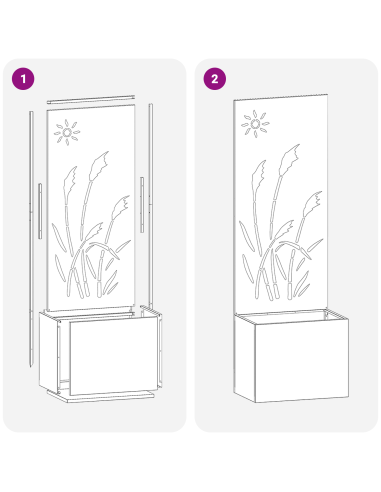 1

2