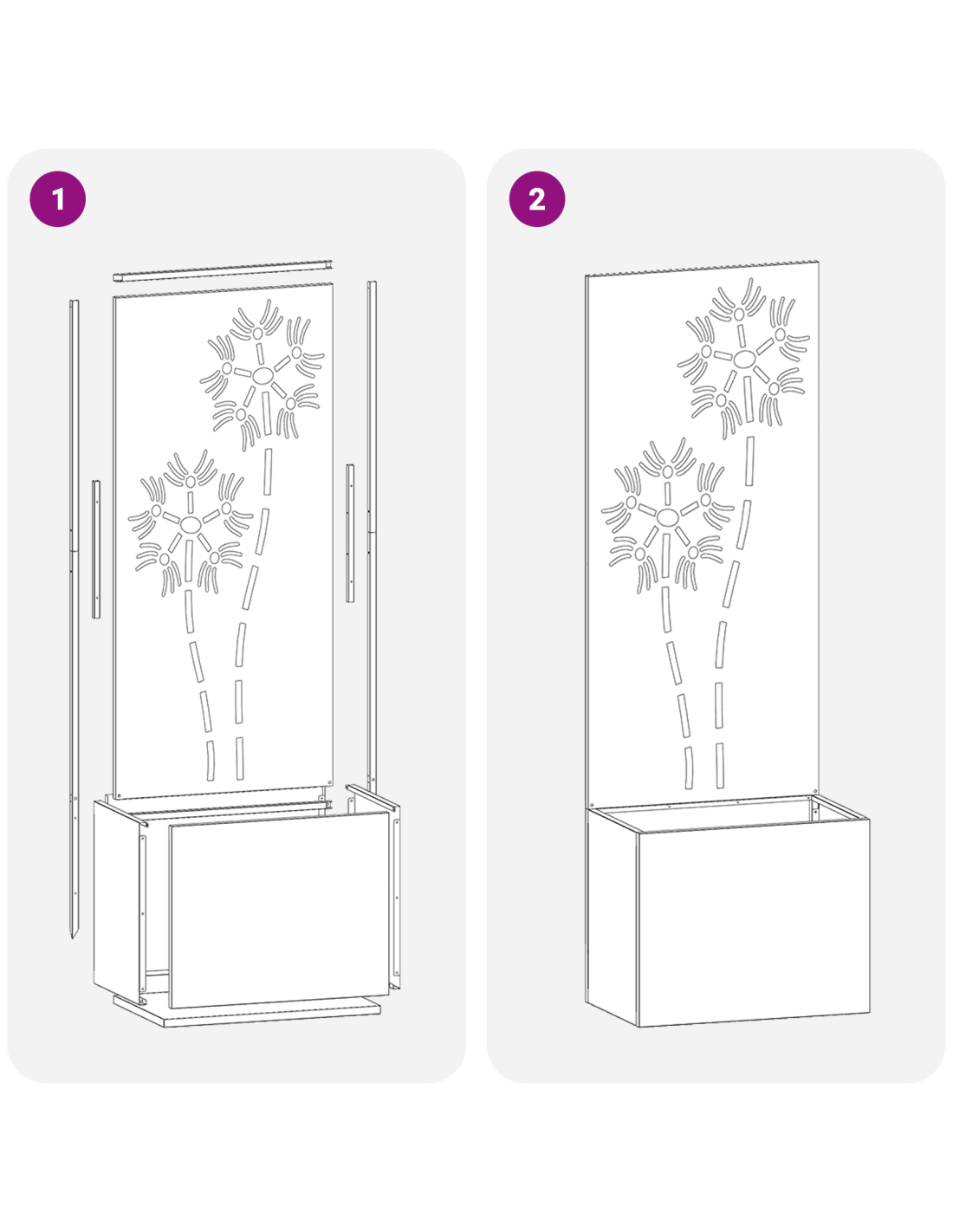 1

2