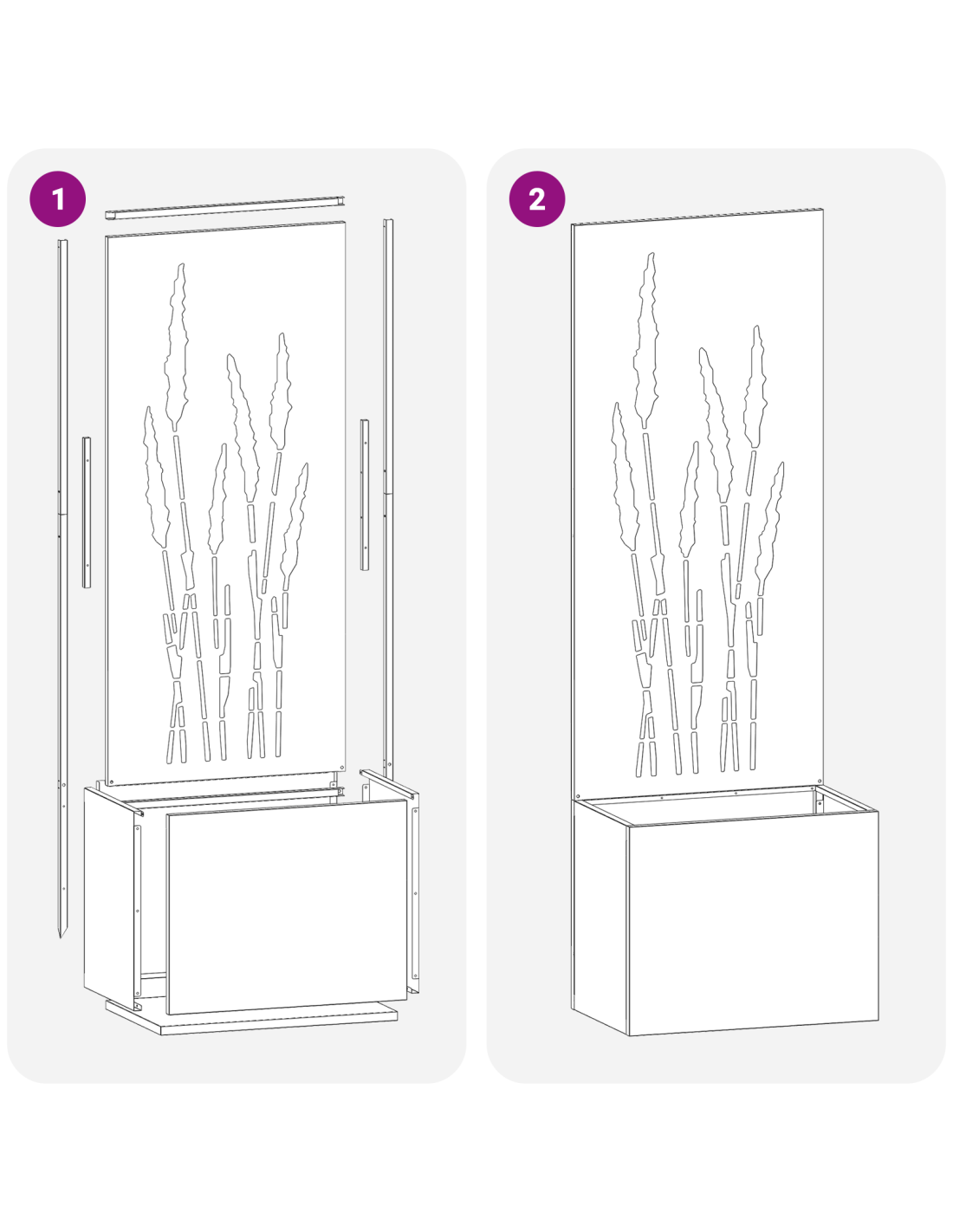 1

2