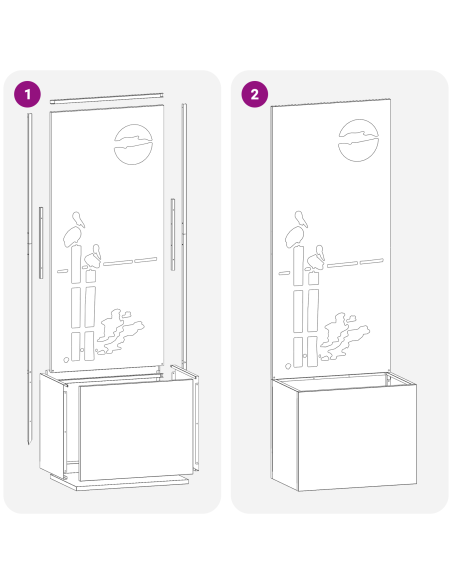 1

2