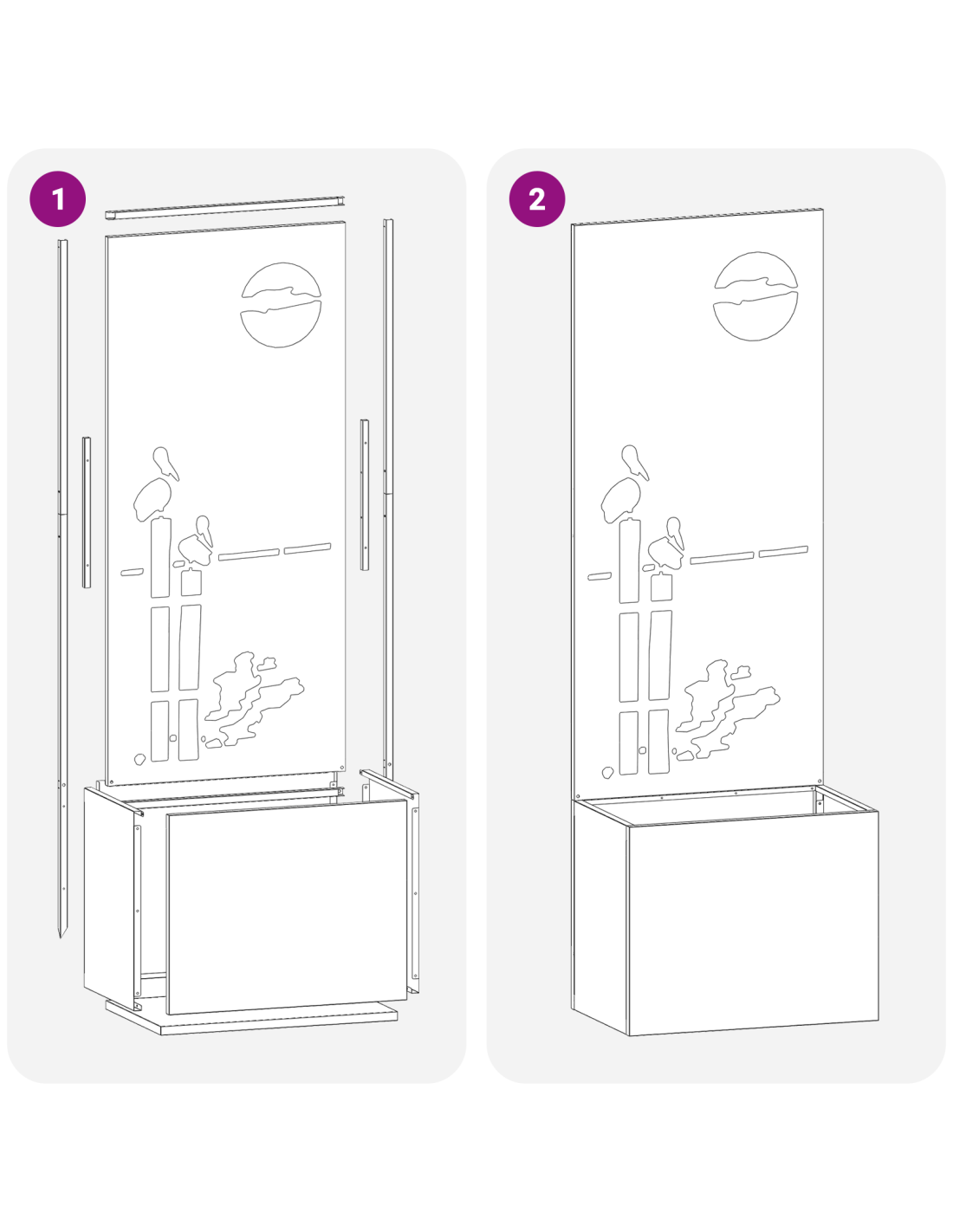 1

2