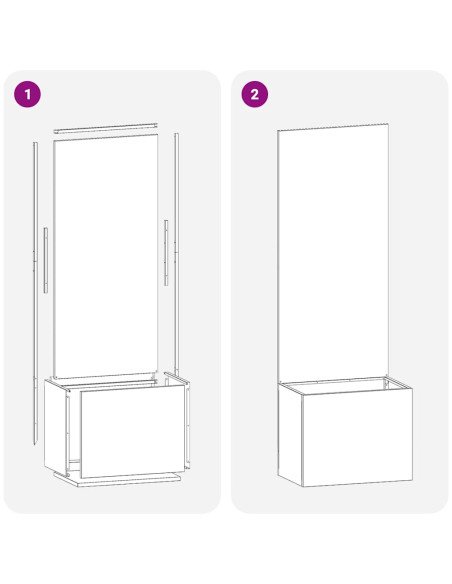 1

2