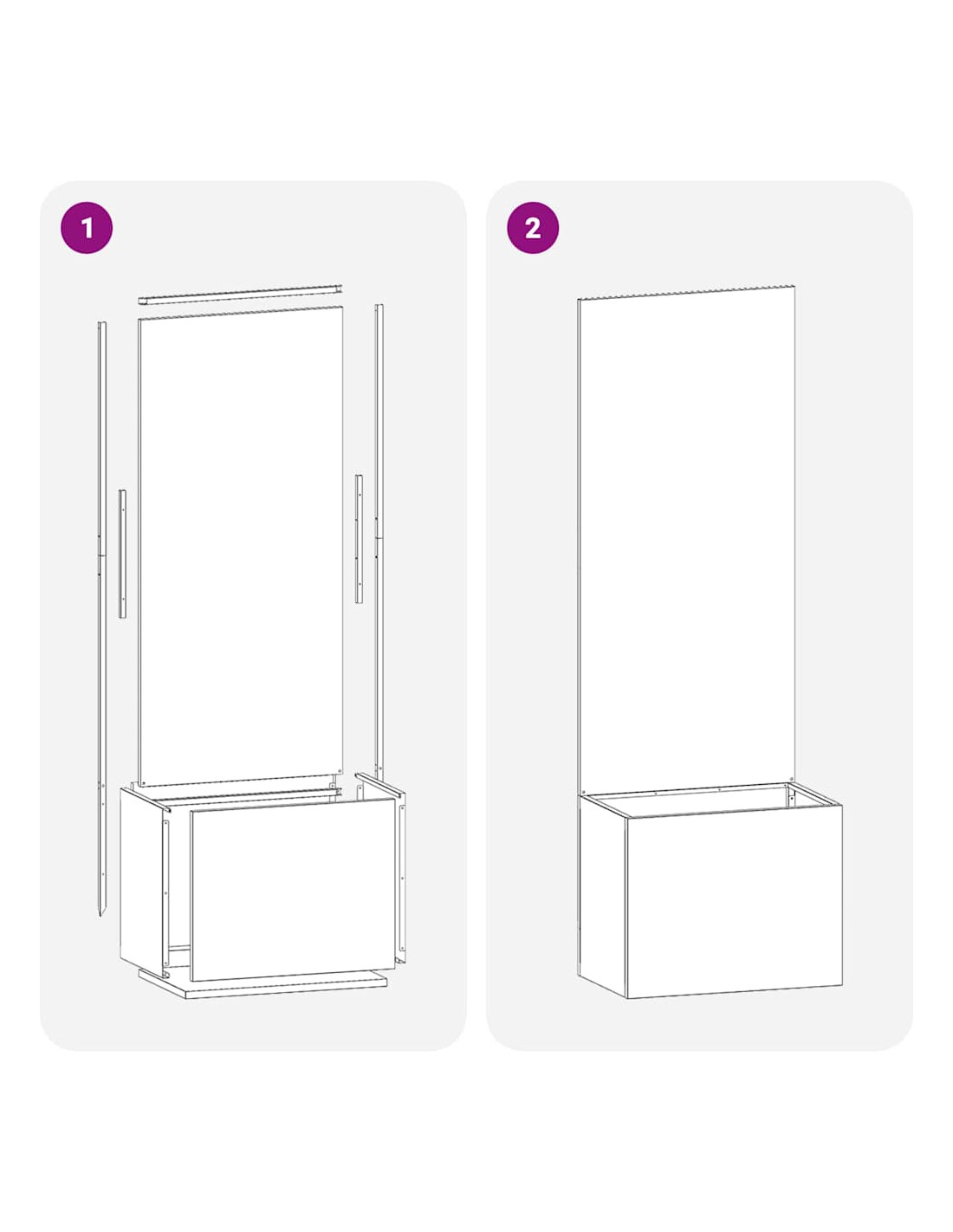 1

2