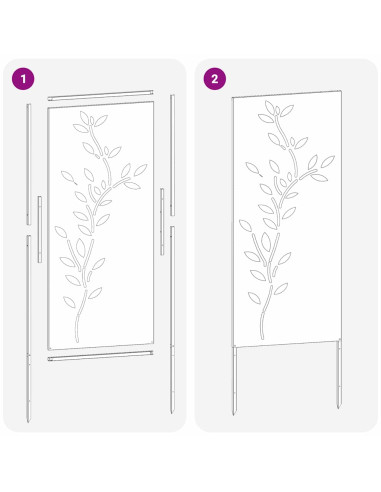 1

2