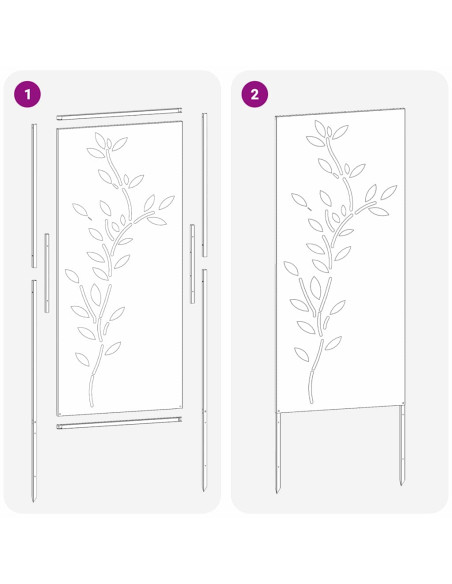 1

2