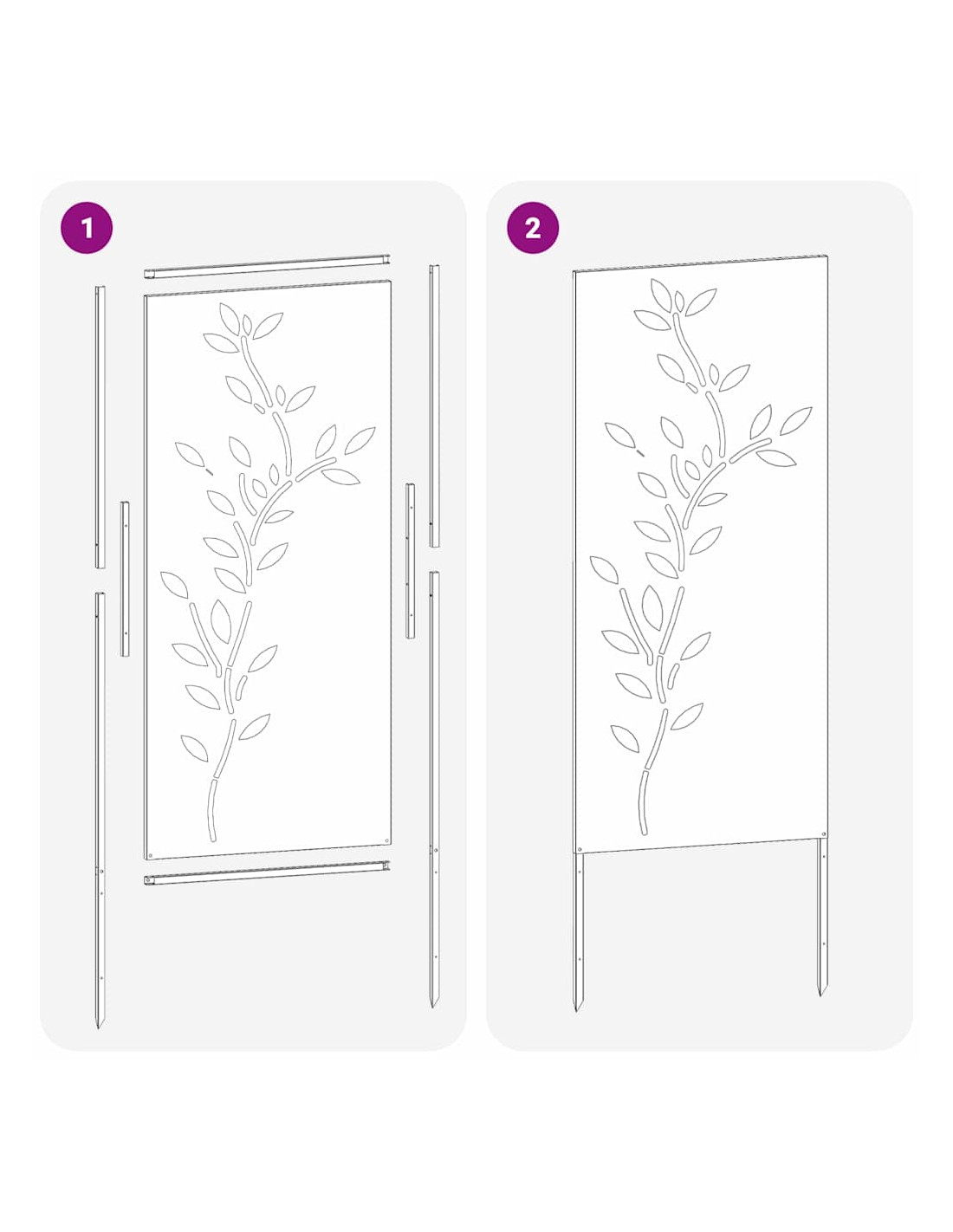 1

2