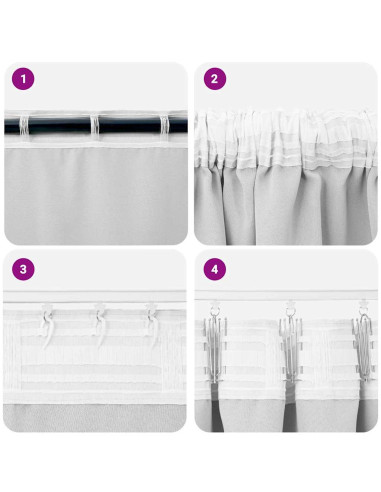 1

2

3

4