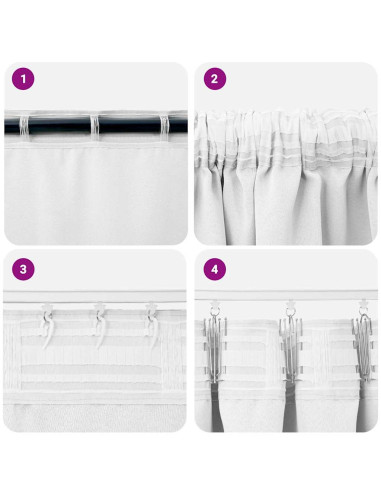 1

2

3

4