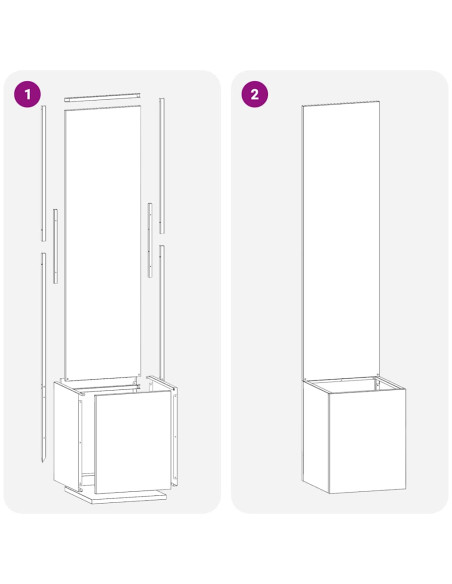 1

2