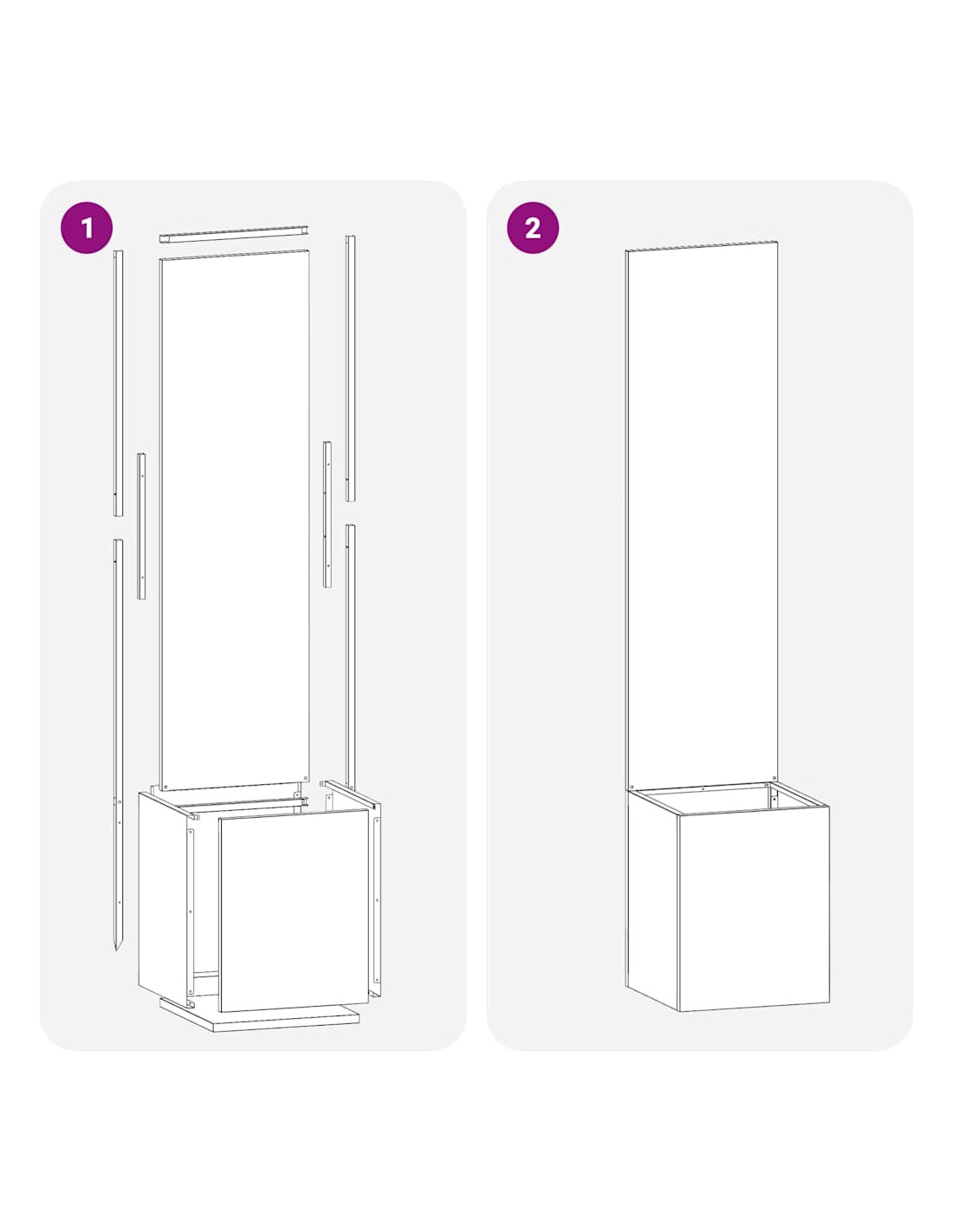 1

2