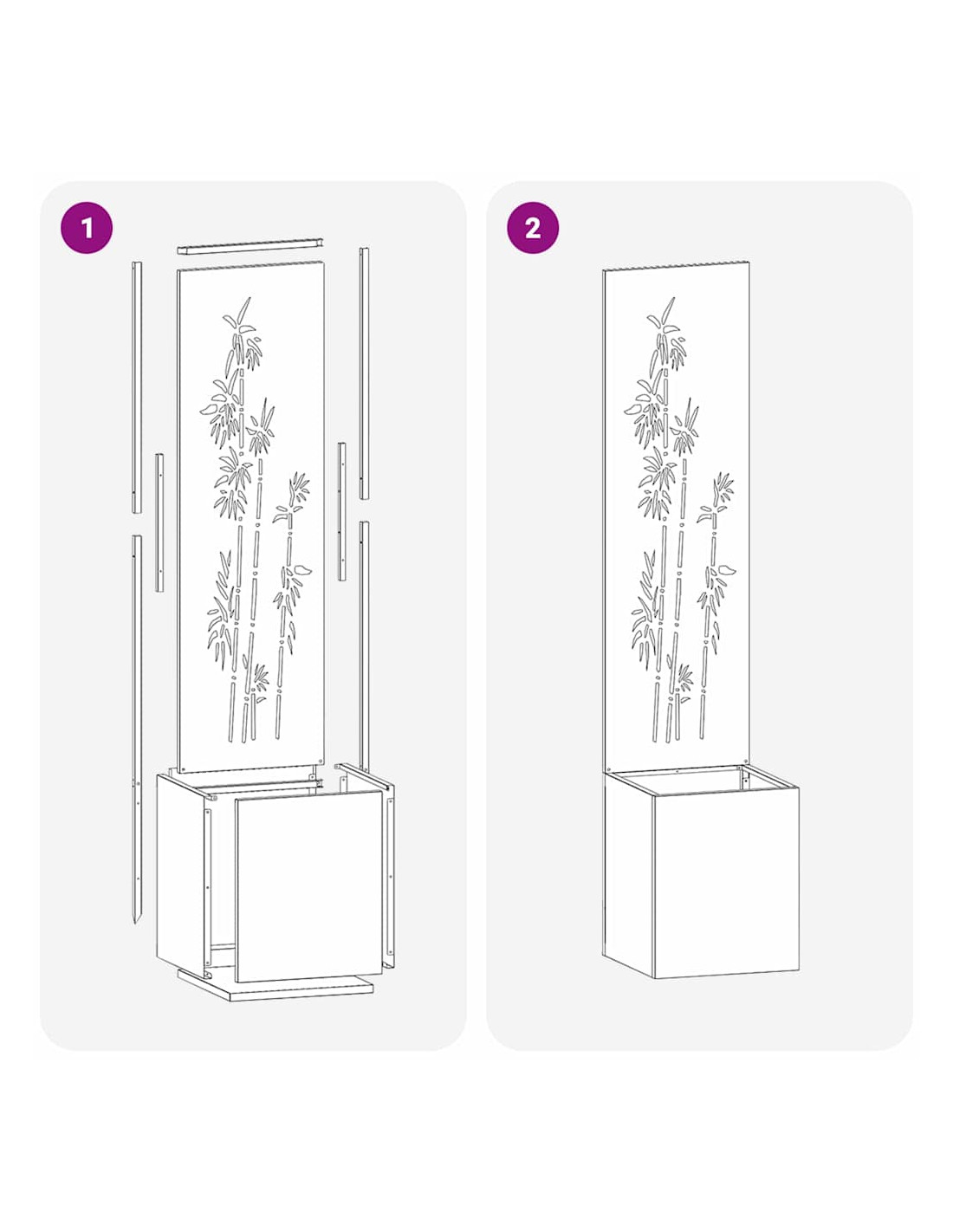 1

2