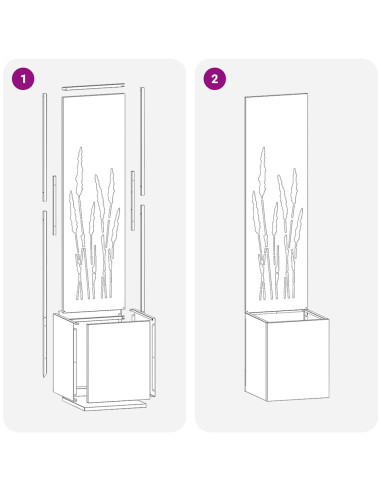 1

2