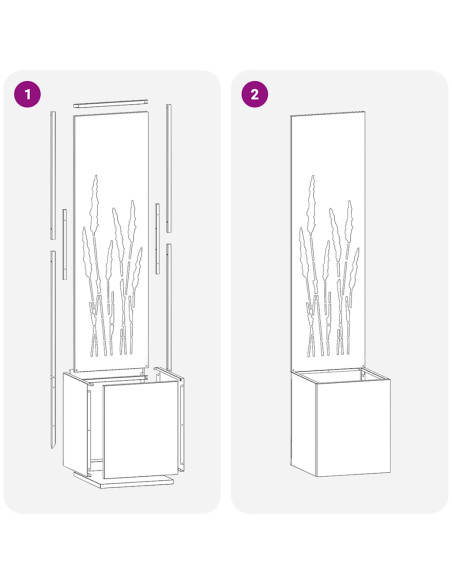 1

2