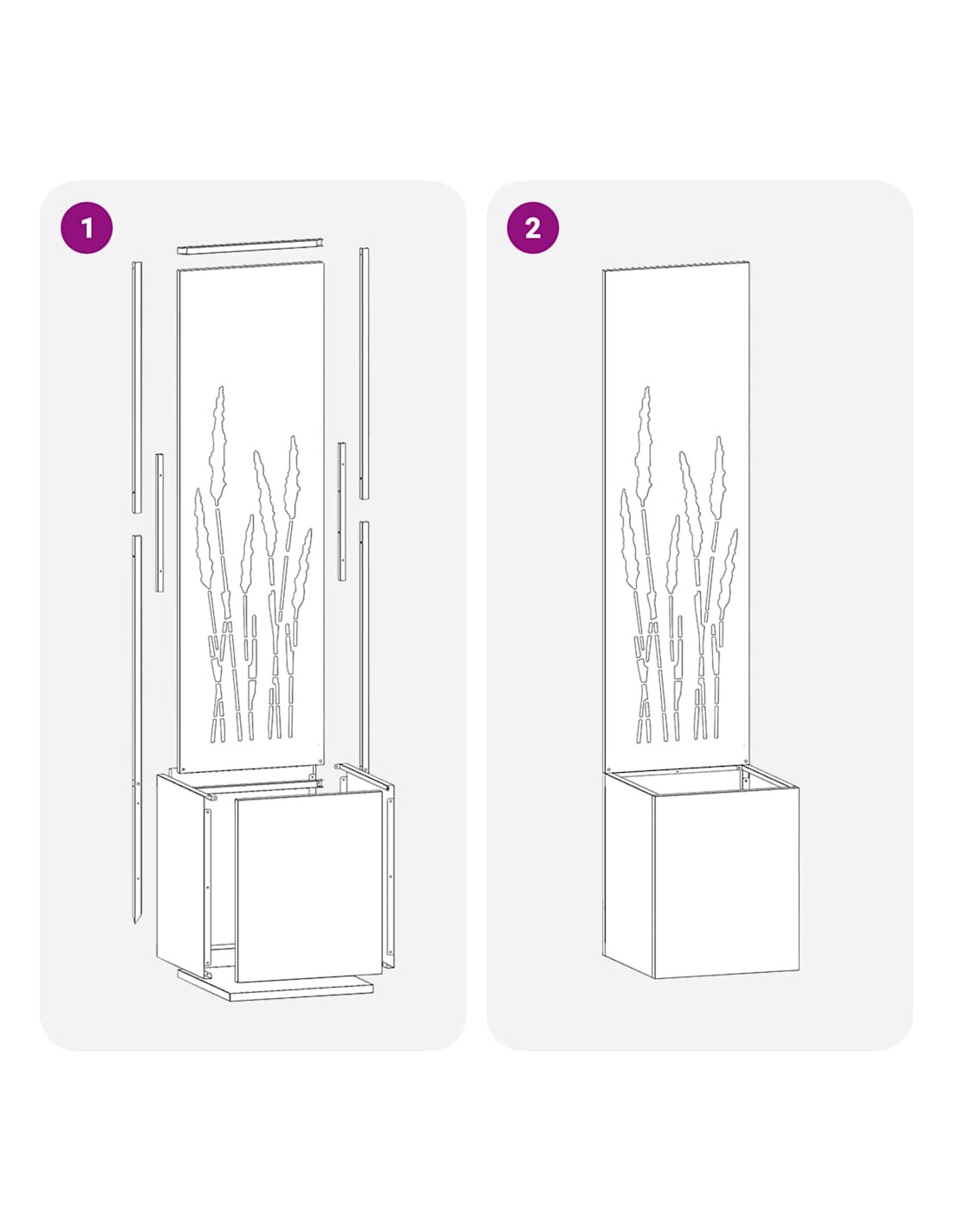 1

2