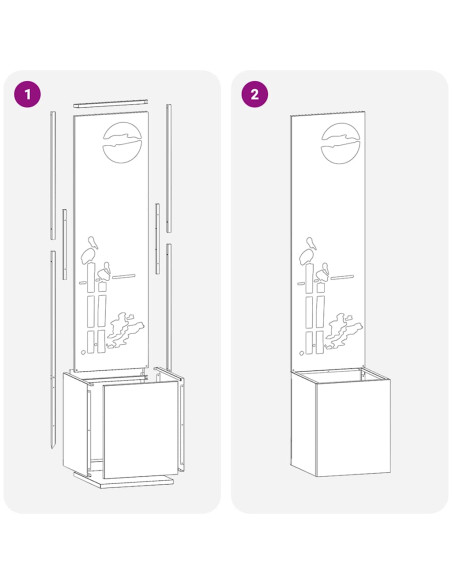 1

2