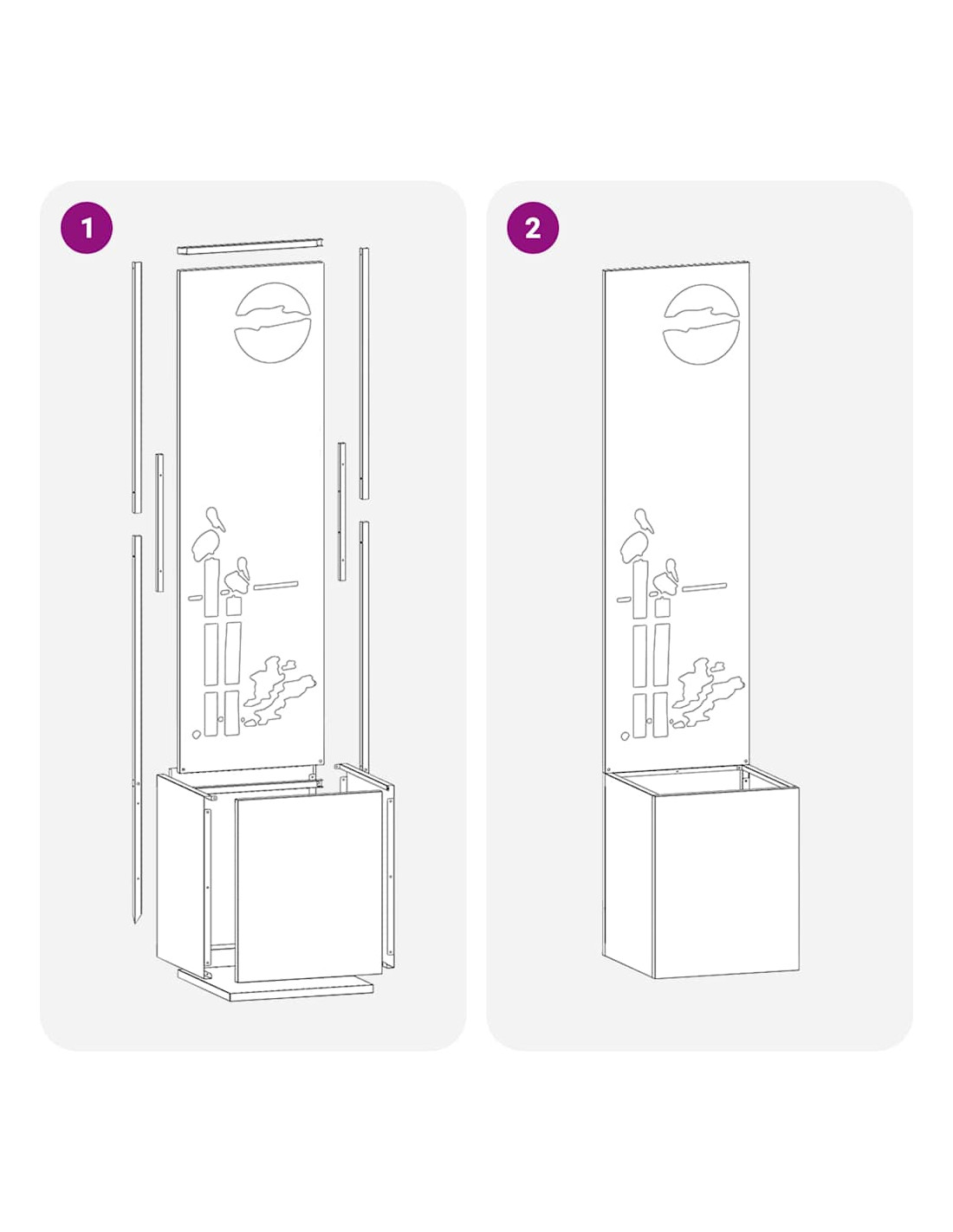 1

2