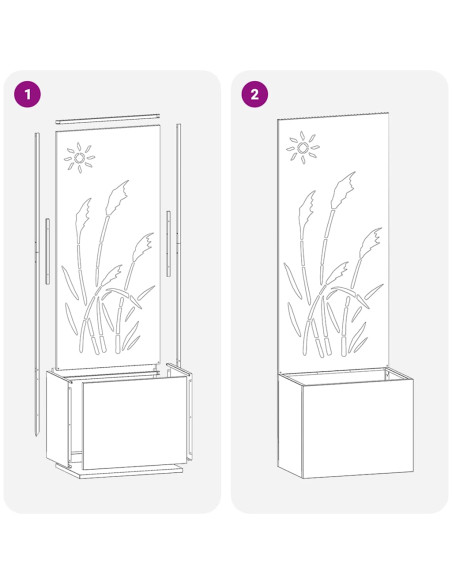 1

2