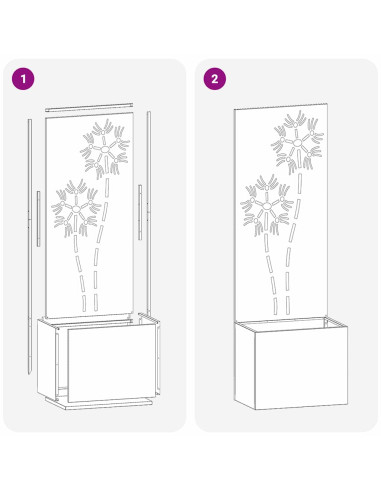 1

2