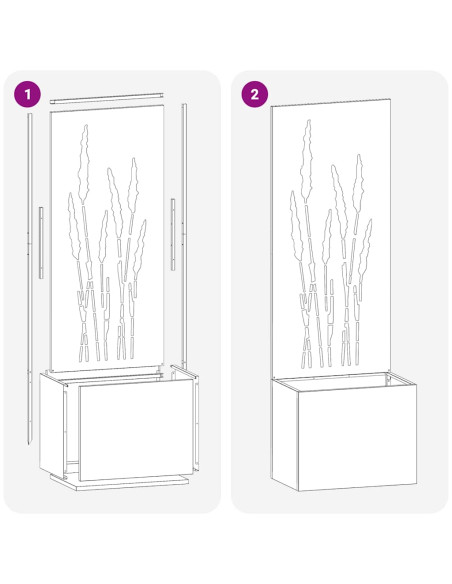 1

2