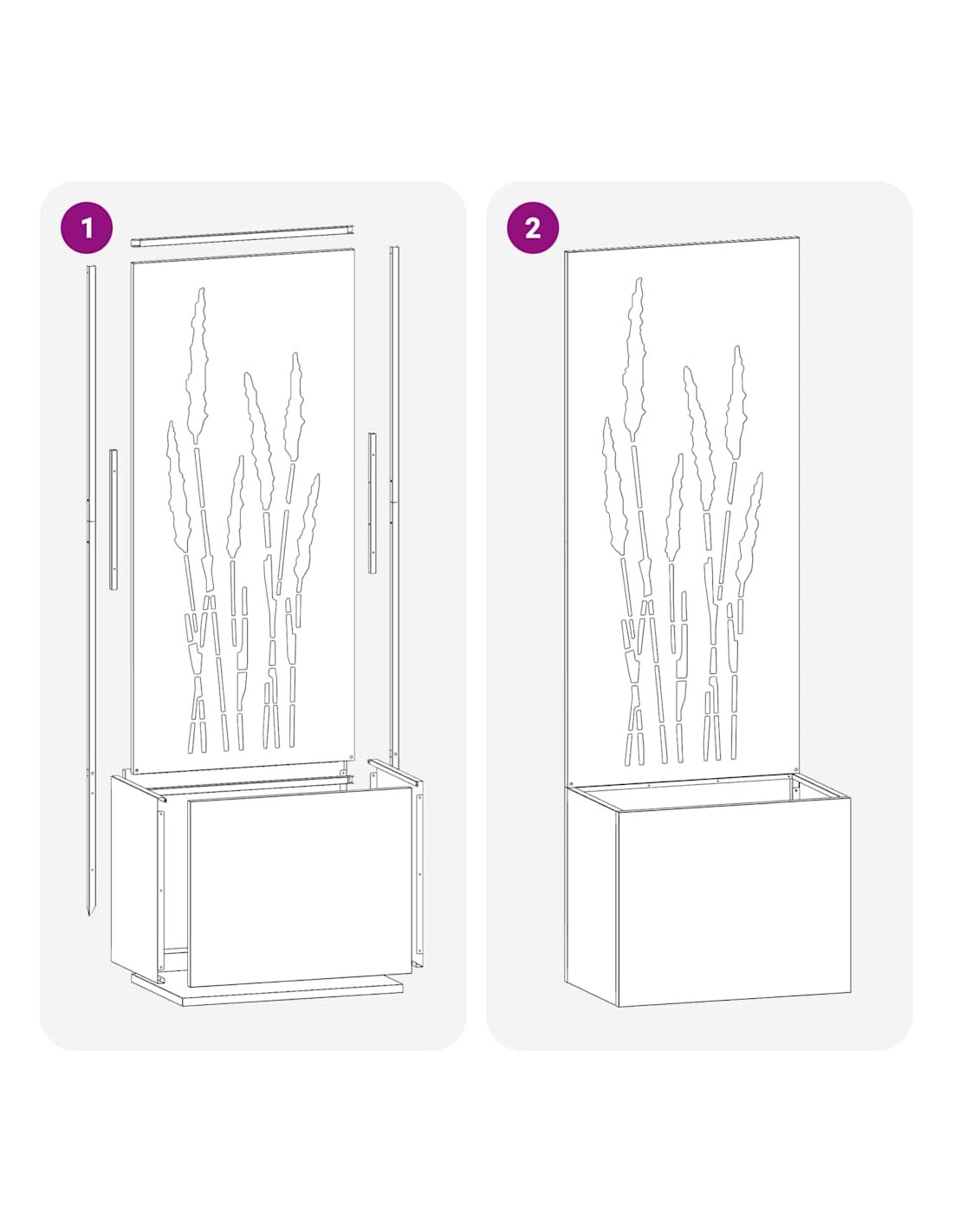 1

2