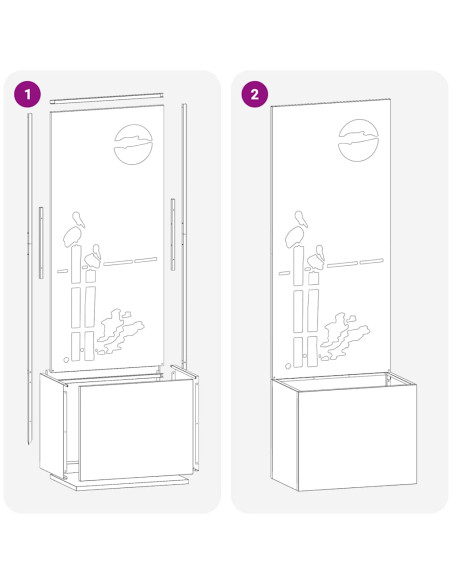 1

2