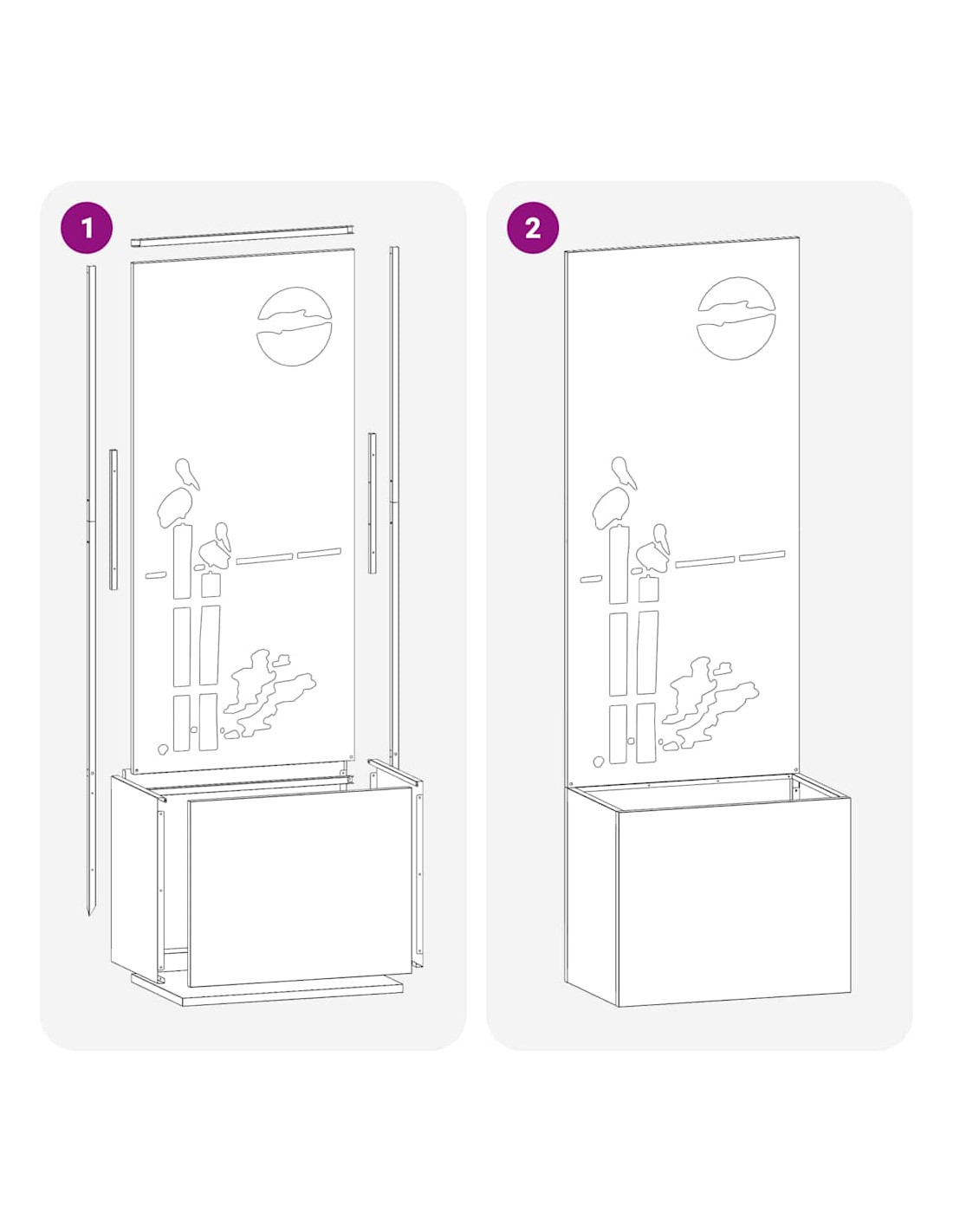 1

2