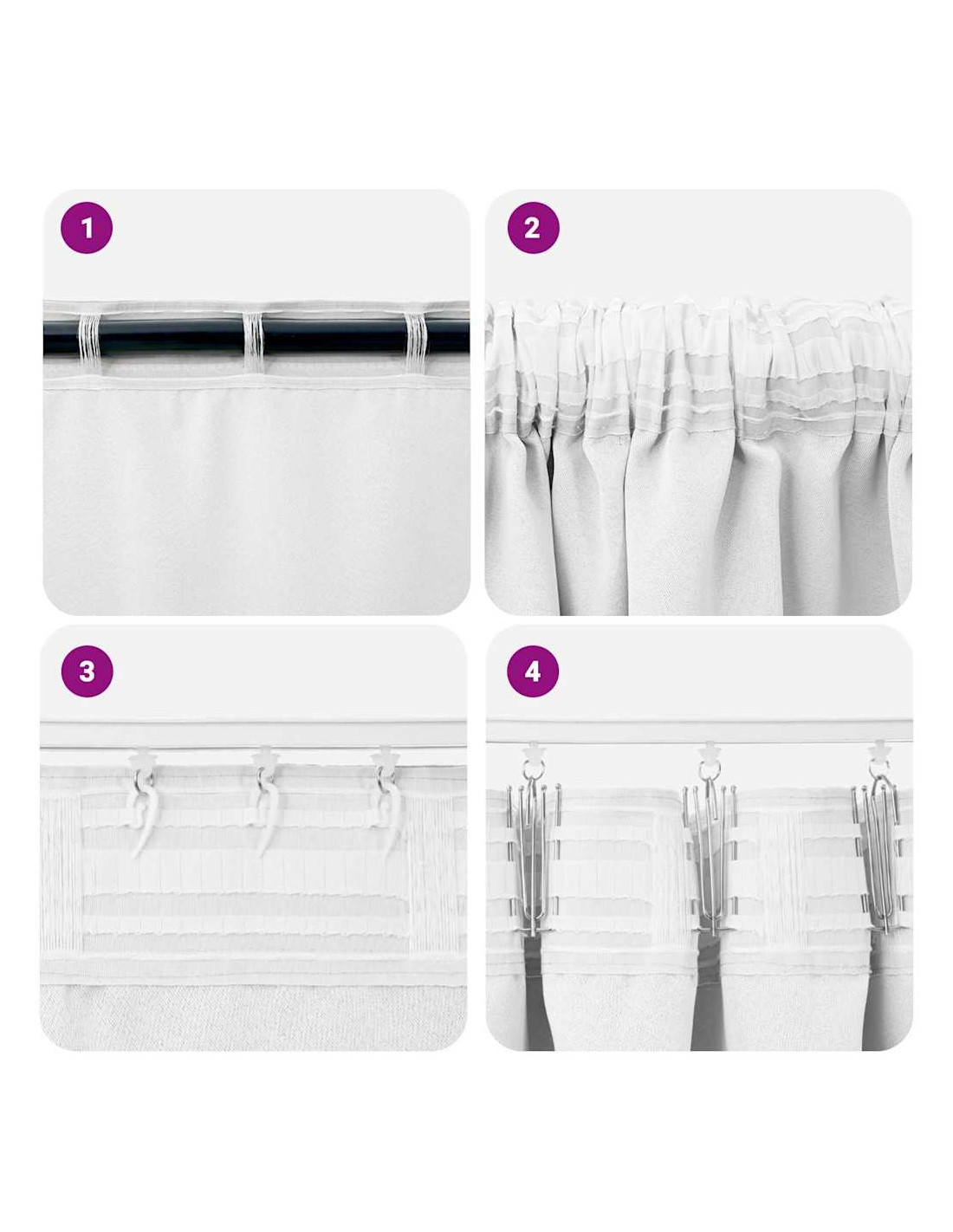 1

2

3

4