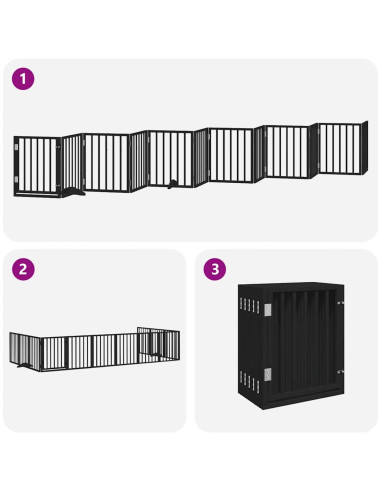 1

2

3