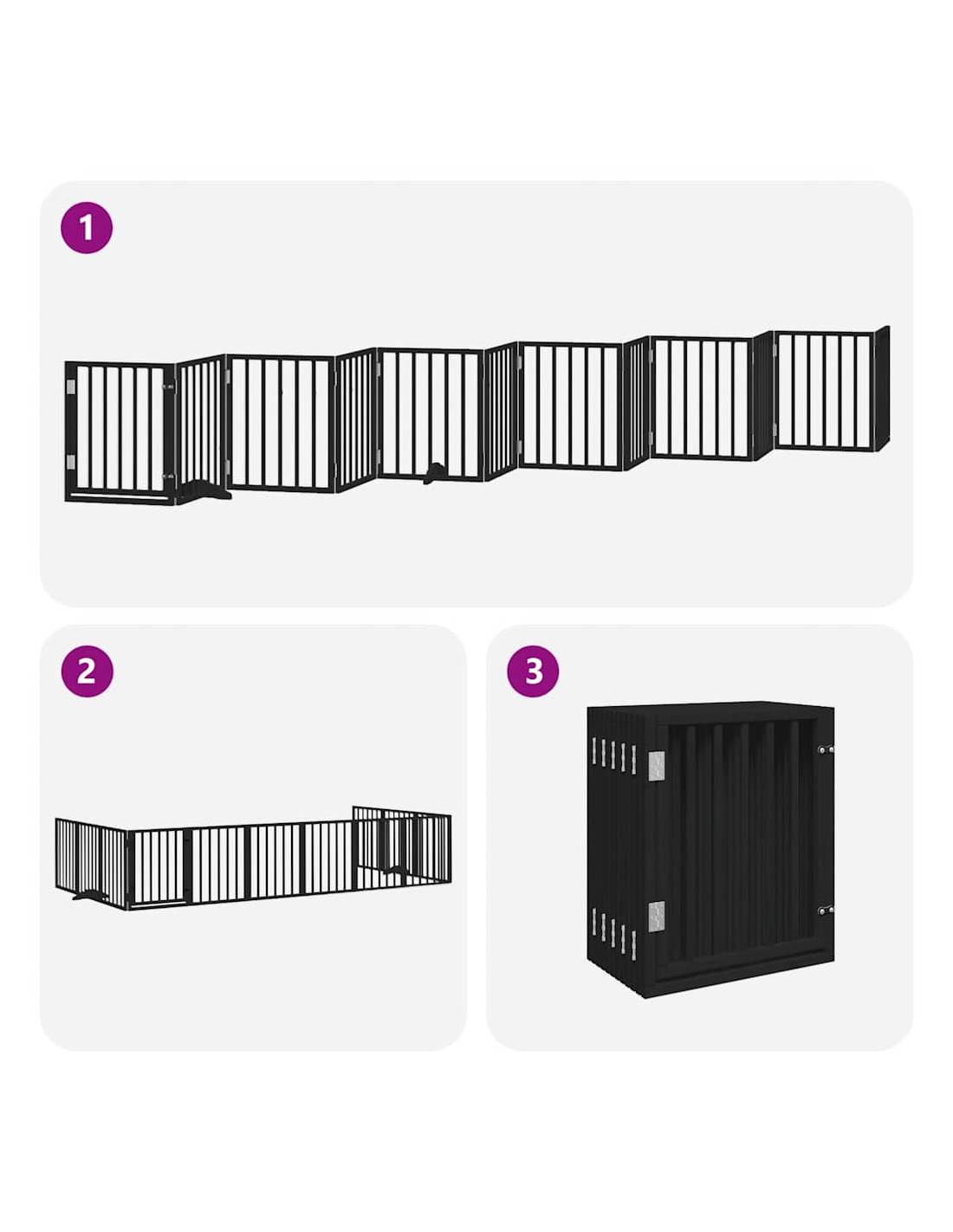 1

2

3