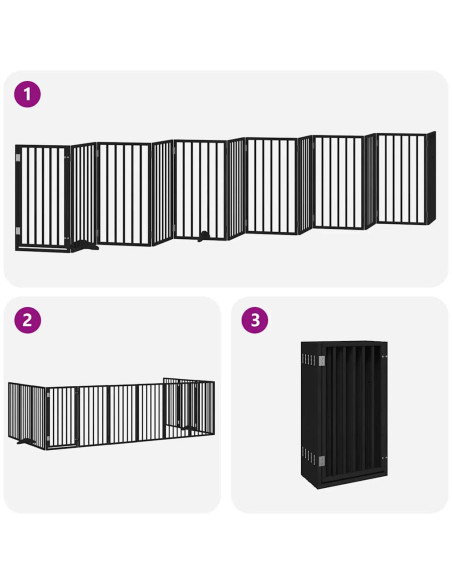 1

2

3