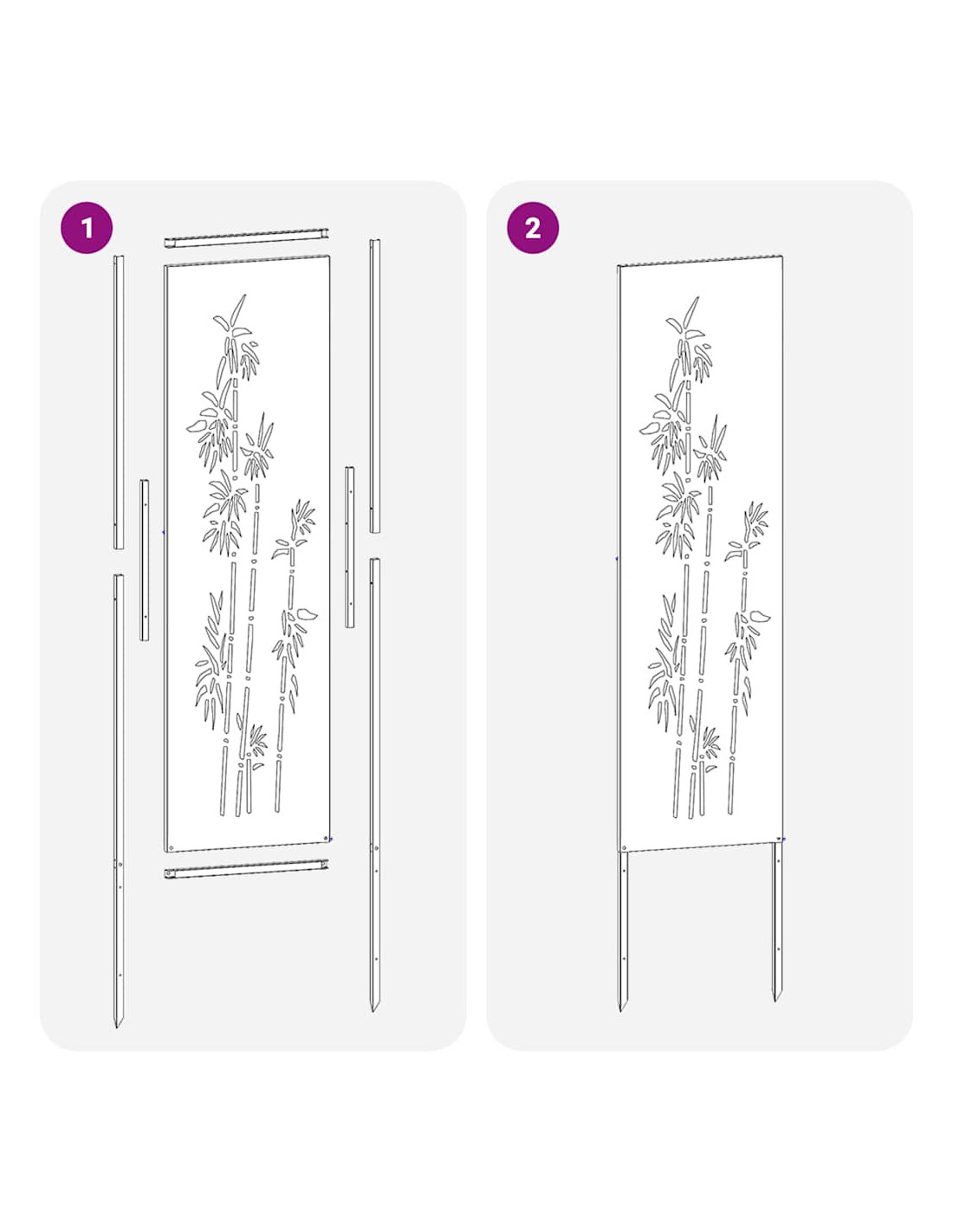 1

2