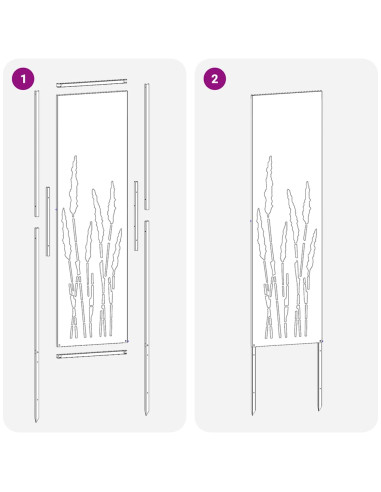 1

2