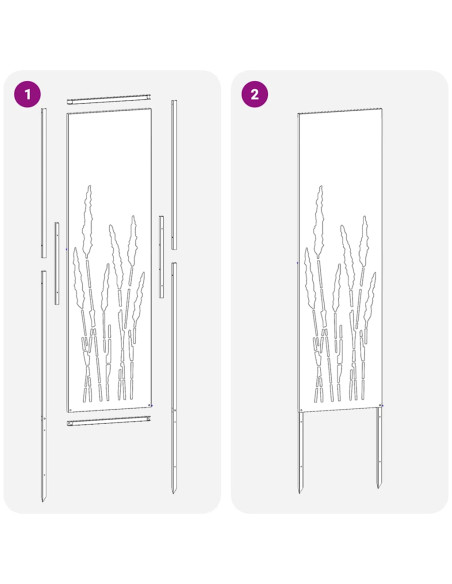 1

2