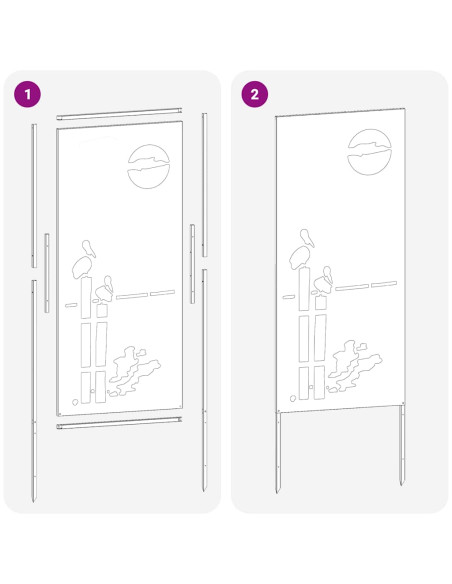 1

2