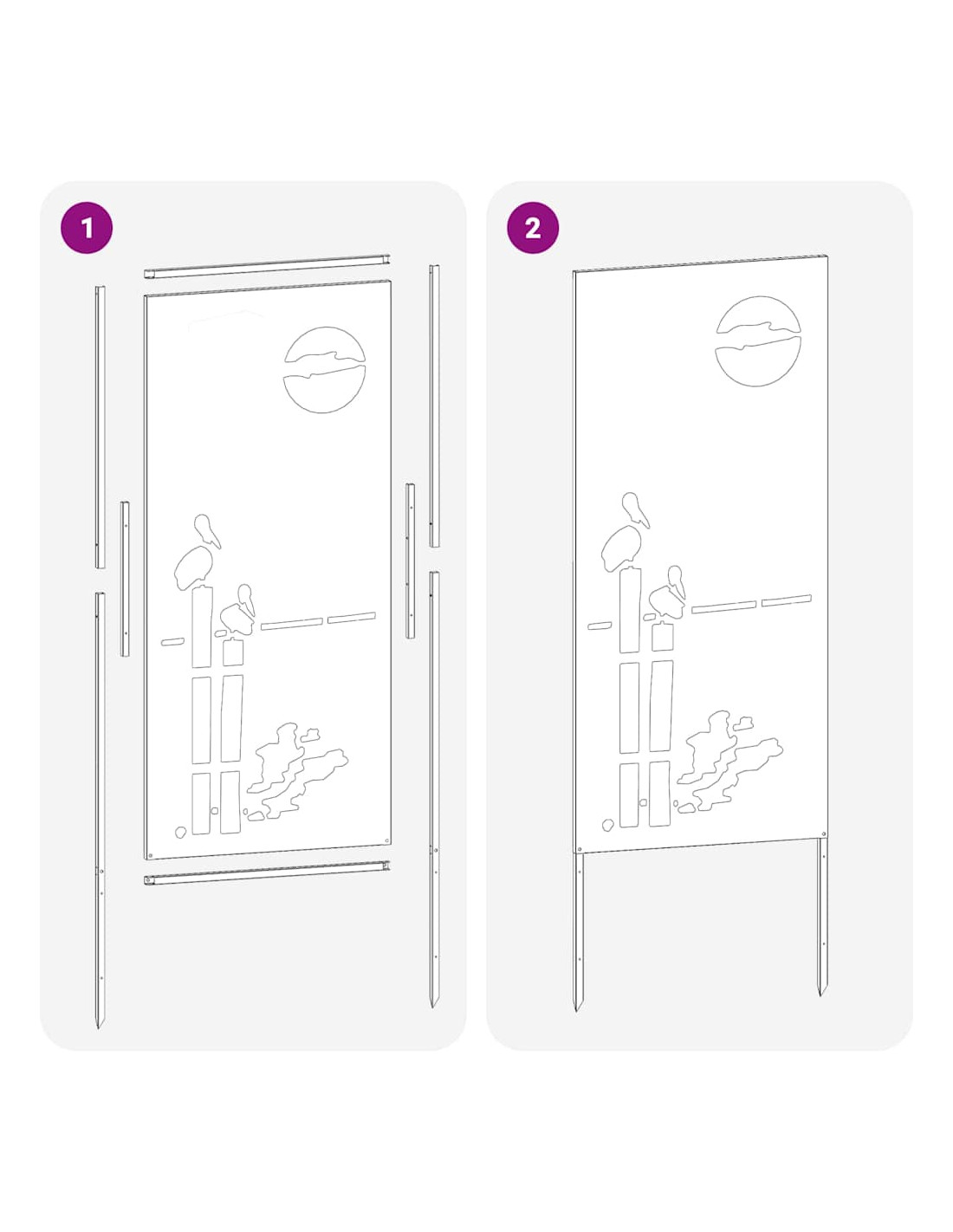 1

2