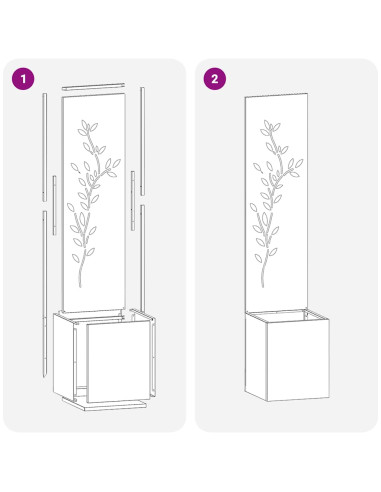 1

2