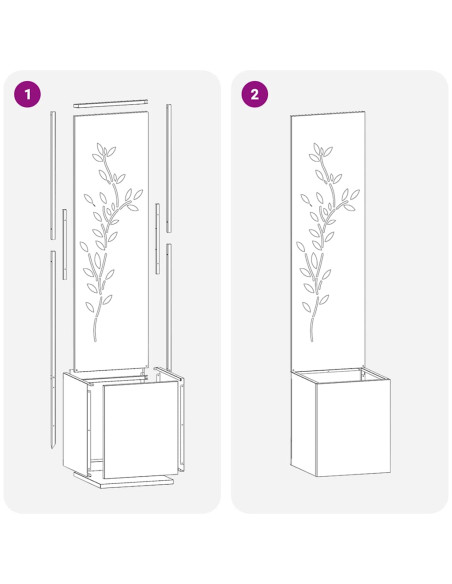 1

2